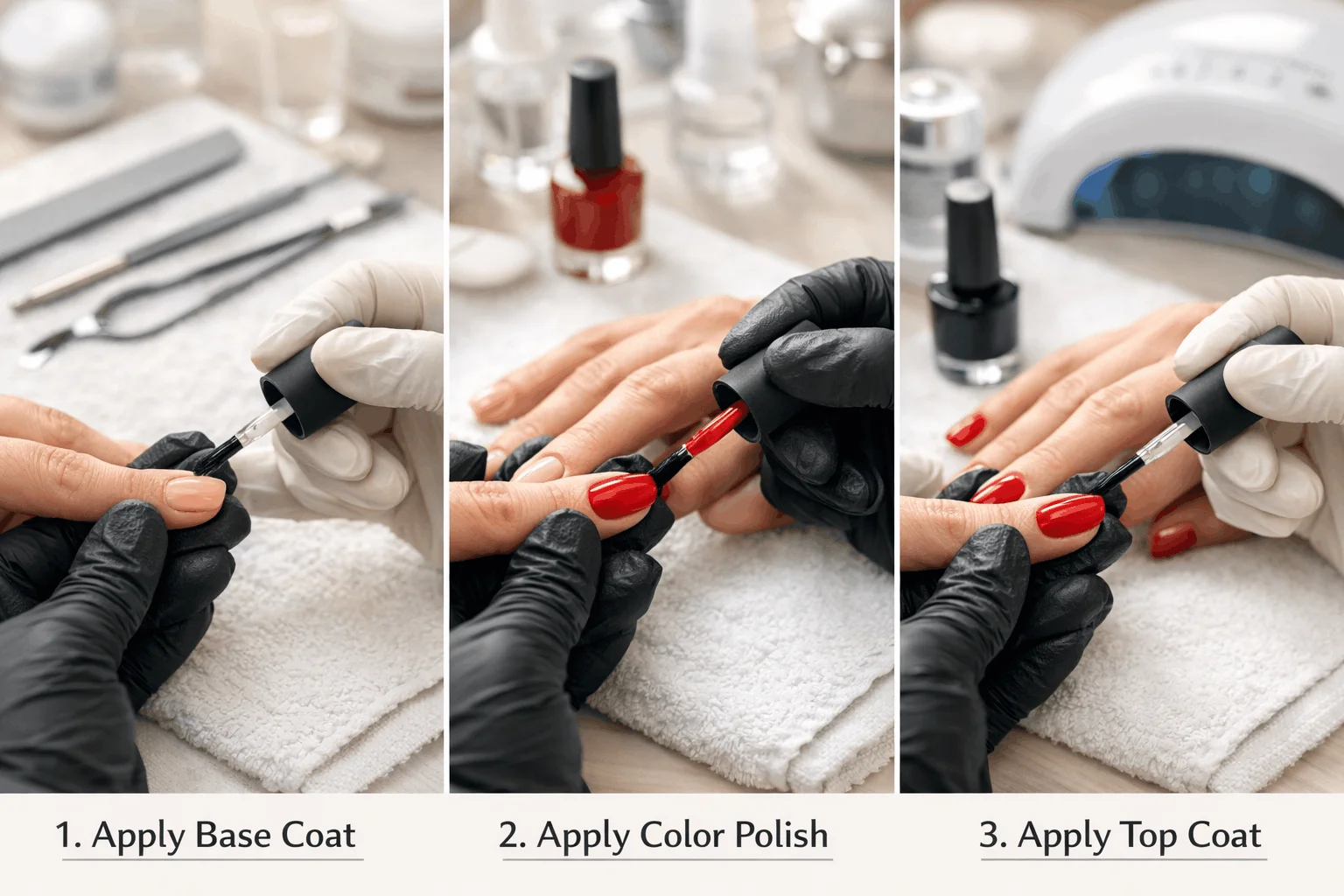 1. Apply Base Coat

2. Apply Color Polish

3. Apply Top Coat