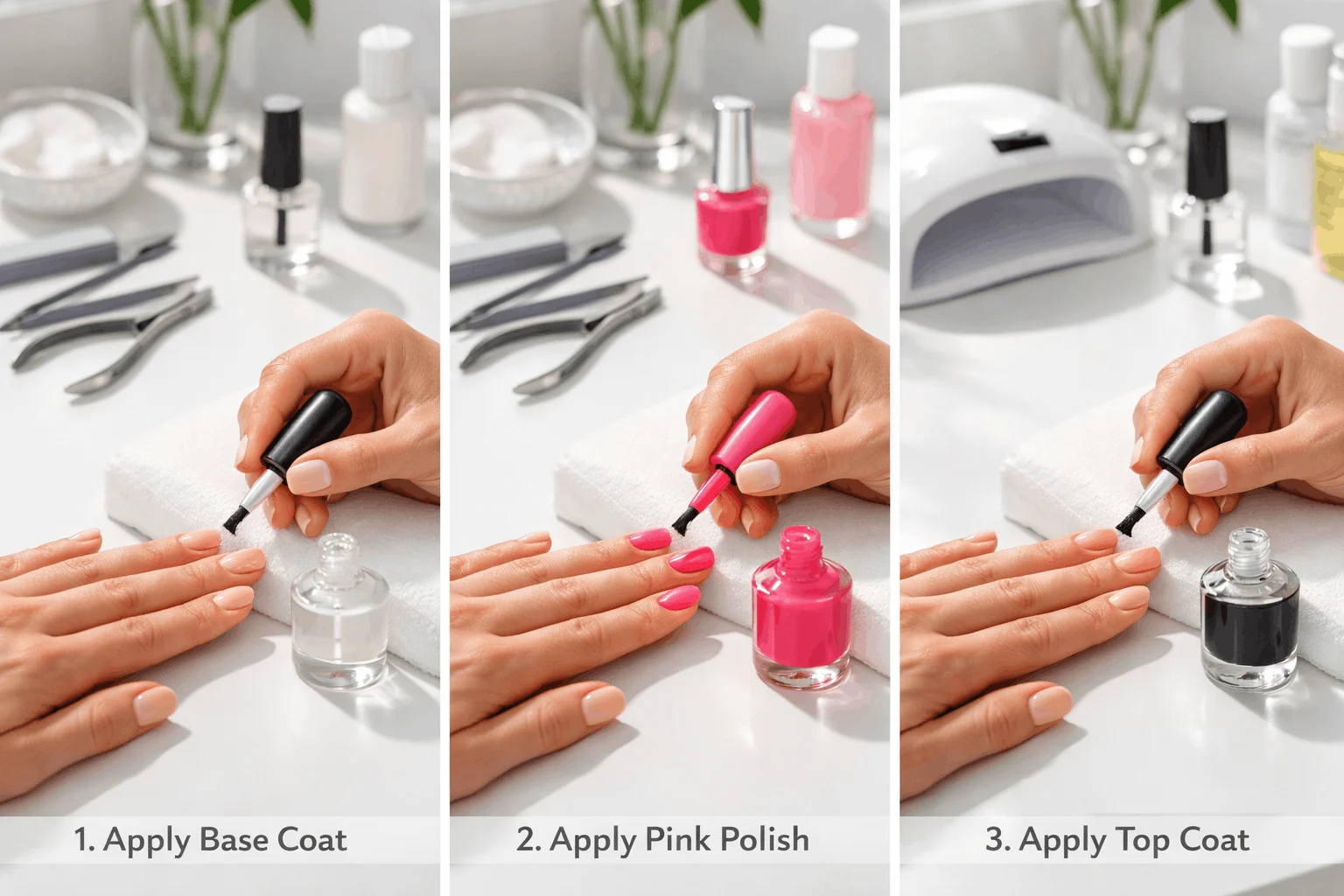 1. Apply Base Coat

2. Apply Pink Polish

3. Apply Top Coat