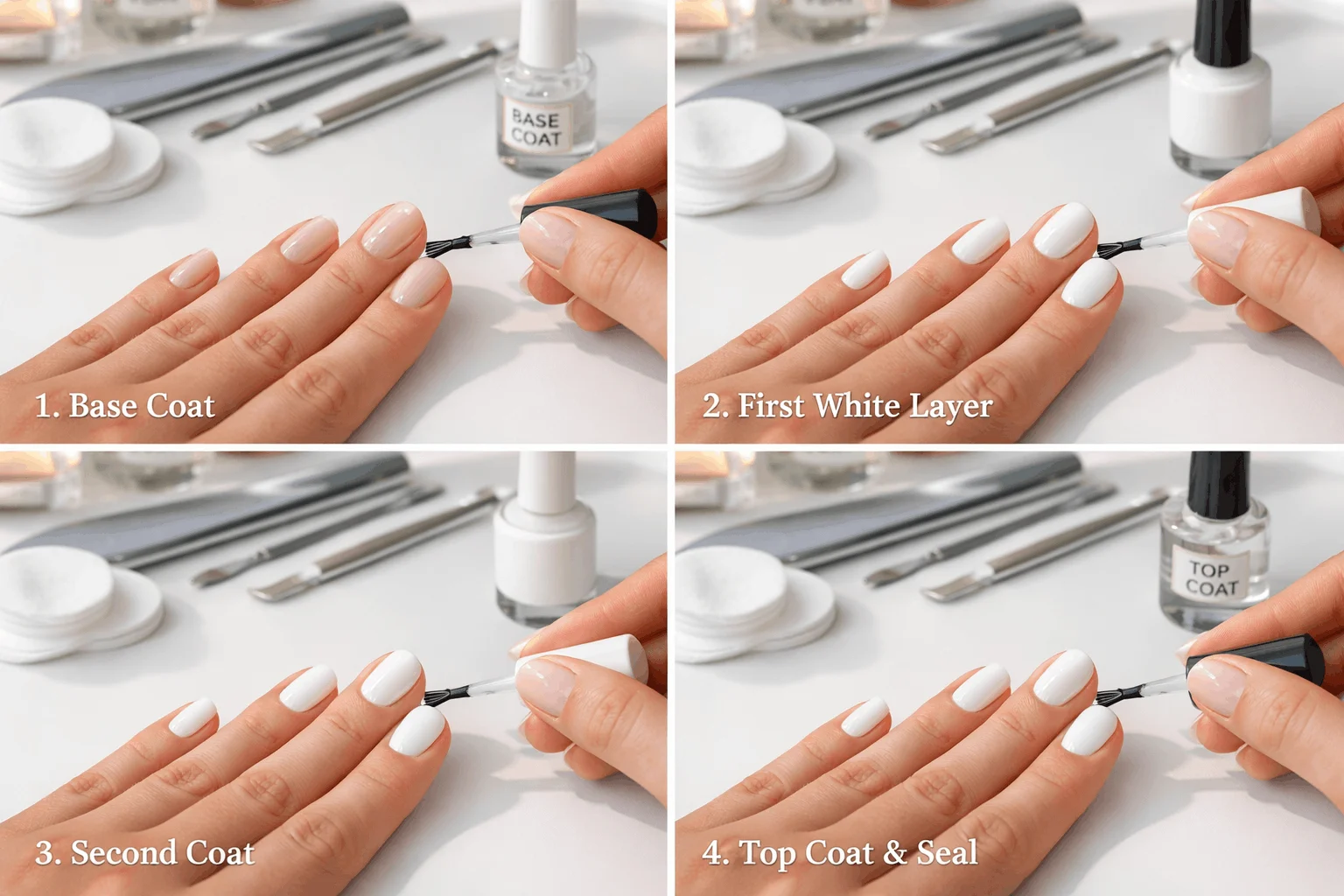 BASE COAT

1. Base Coat

2. First White Layer

3. Second Coat

TOP COAT

4. Top Coat & Seal